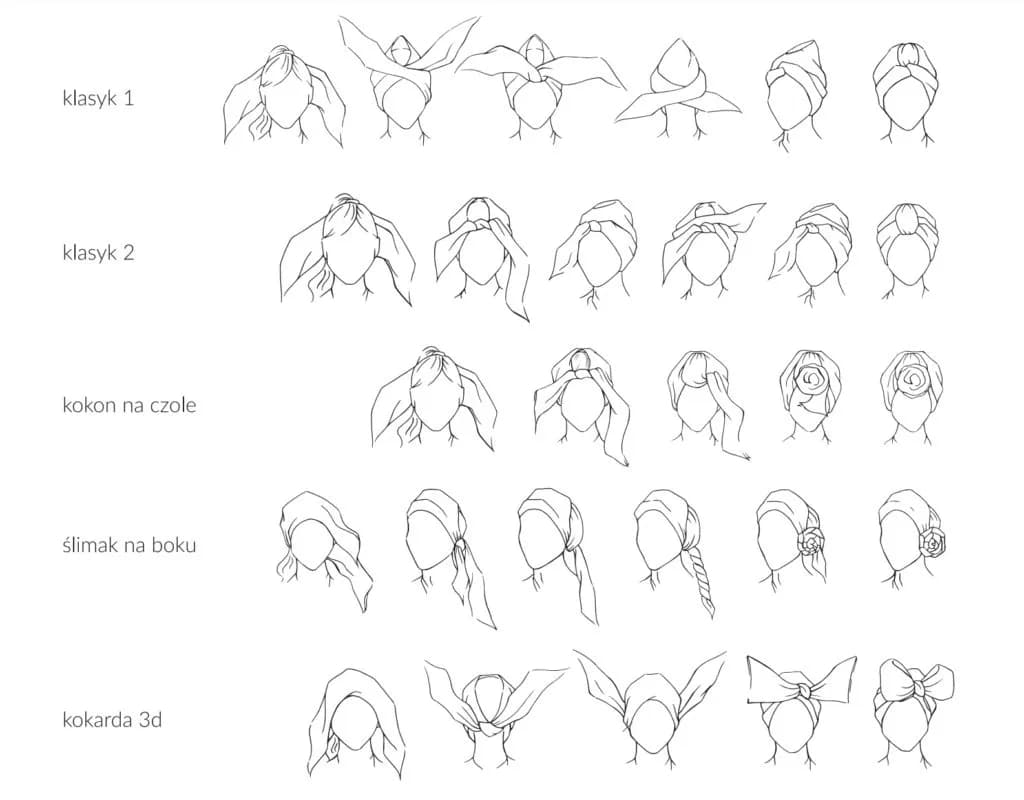 klasyk 1

klasyk 2

kokon na czole

ślimak na boku

kokarda 3d